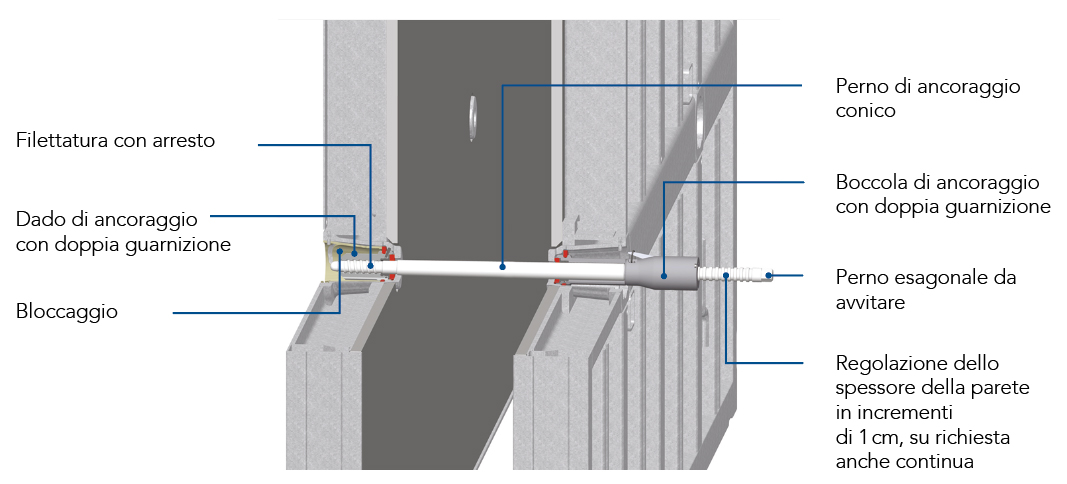 Filettatura con arresto

Dado di ancoraggio con doppia guarnizione

Bloccaggio

Perno di ancoraggio conico

Boccola di ancoraggio con doppia guarnizione

Perno esagonale da avvitare

Regolazione dello spessore della parete in incrementi di 1 cm, su richiesta anche continua