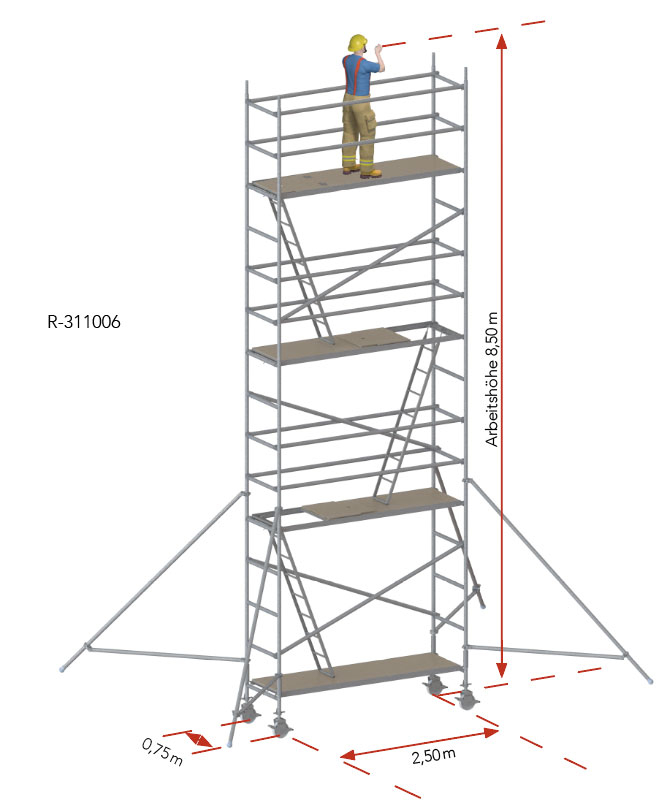 R-311006

Arbeitshöhe 8,50 m

0,75 m

2,50 m