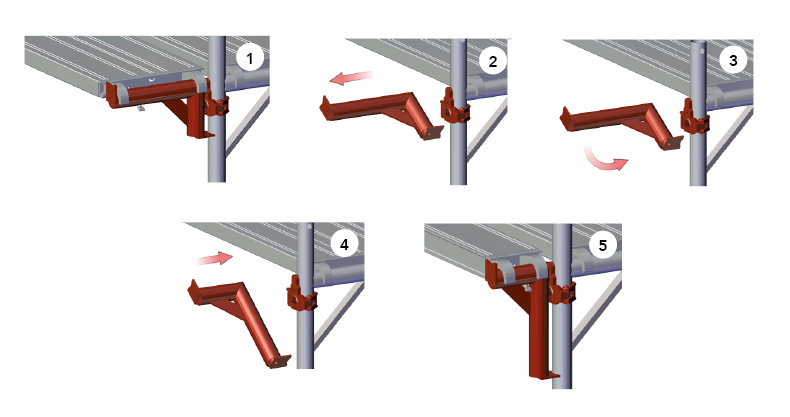 1

2

3

4

5