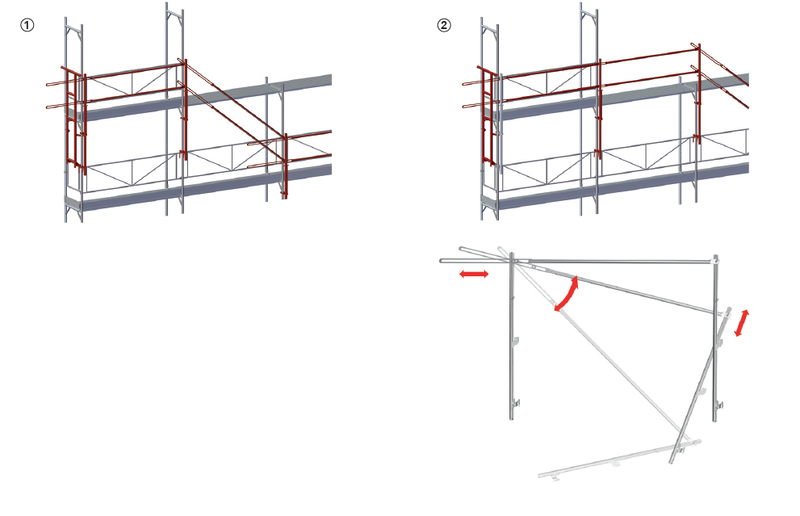 ①

②