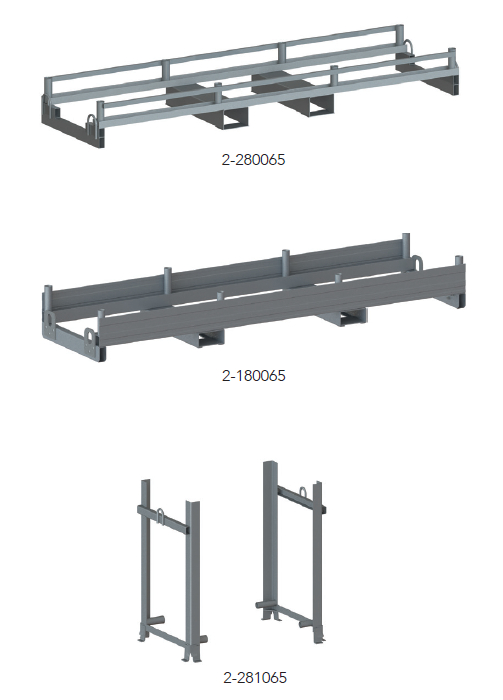 2-280065

2-180065

2-281065